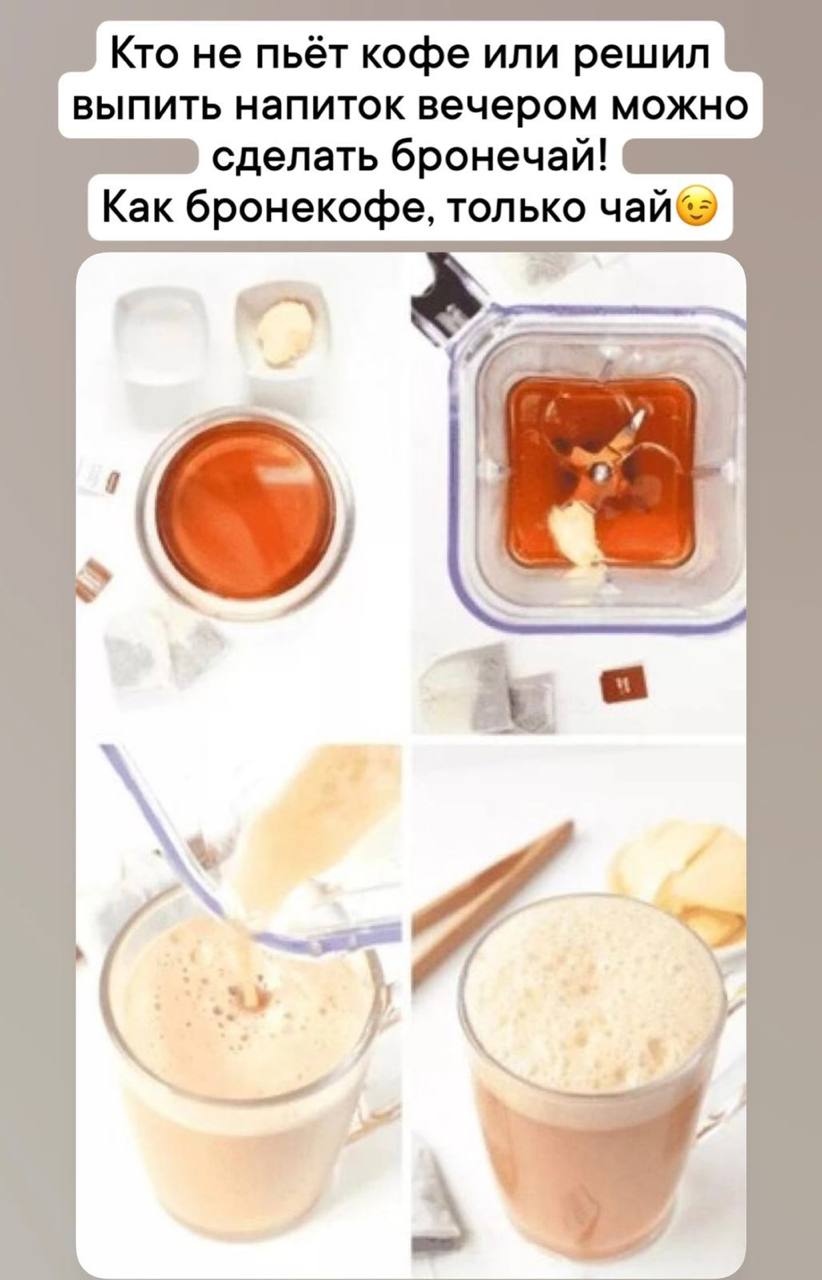 Кто не пьёт кофе или решил выпить напиток вечером можно сделать бронечай!
Как бронекофе, только чай😉